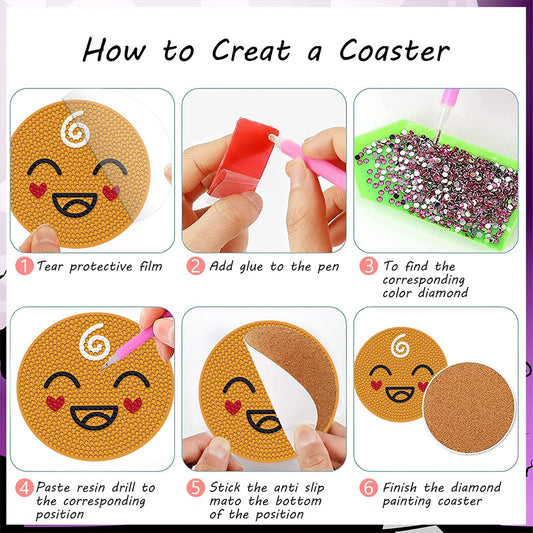 How to Creat a Coaster

1 Tear protective film

2 Add glue to the pen

3 To find the corresponding color diamond

4 Paste resin drill to the corresponding position

5 Stick the anti slip mato the bottom of the position

6 Finish the diamond painting coaster