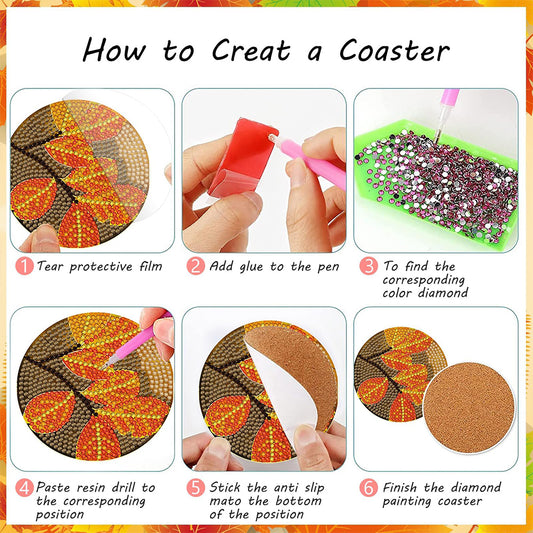 How to Creat a Coaster

1 Tear protective film

2 Add glue to the pen

3 To find the corresponding color diamond

4 Paste resin drill to the corresponding position

5 Stick the anti slip mato the bottom of the position

6 Finish the diamond painting coaster