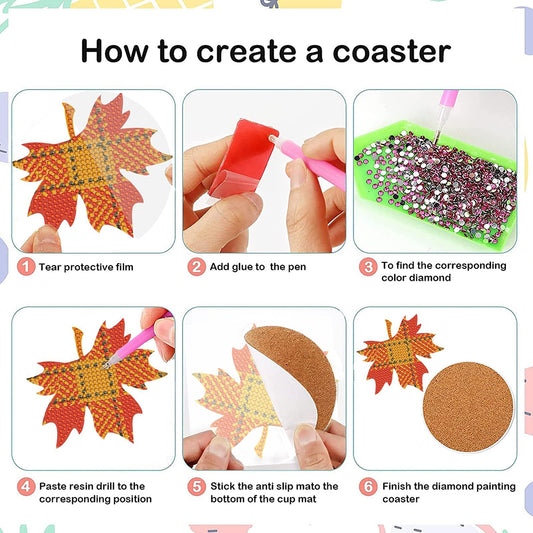 How to create a coaster

1 Tear protective film

2 Add glue to the pen

3 To find the corresponding color diamond

4 Paste resin drill to the corresponding position

5 Stick the anti slip mato the bottom of the cup mat

6 Finish the diamond painting coaster