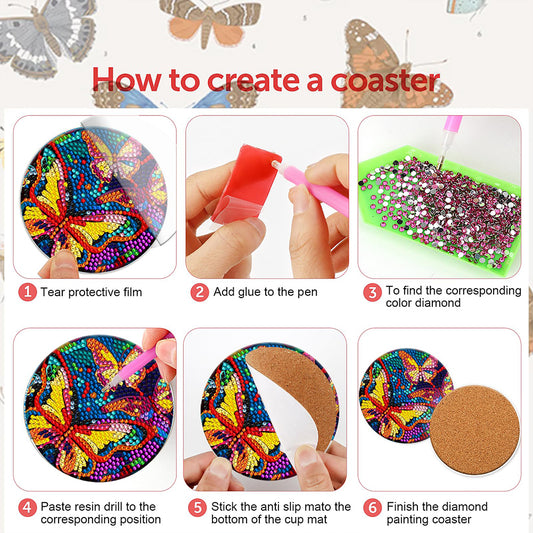 How to create a coaster

1 Tear protective film

2 Add glue to the pen

3 To find the corresponding color diamond

4 Paste resin drill to the corresponding position

5 Stick the anti slip mato the bottom of the cup mat

6 Finish the diamond painting coaster