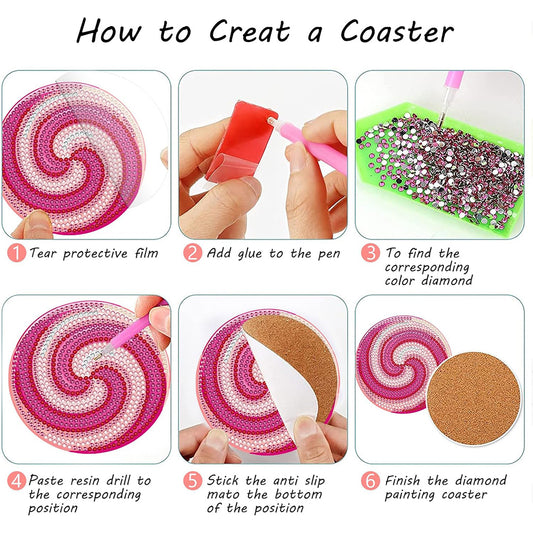 How to Creat a Coaster

1 Tear protective film

2 Add glue to the pen

3 To find the corresponding color diamond

4 Paste resin drill to the corresponding position

5 Stick the anti slip mato the bottom of the position

6 Finish the diamond painting coaster