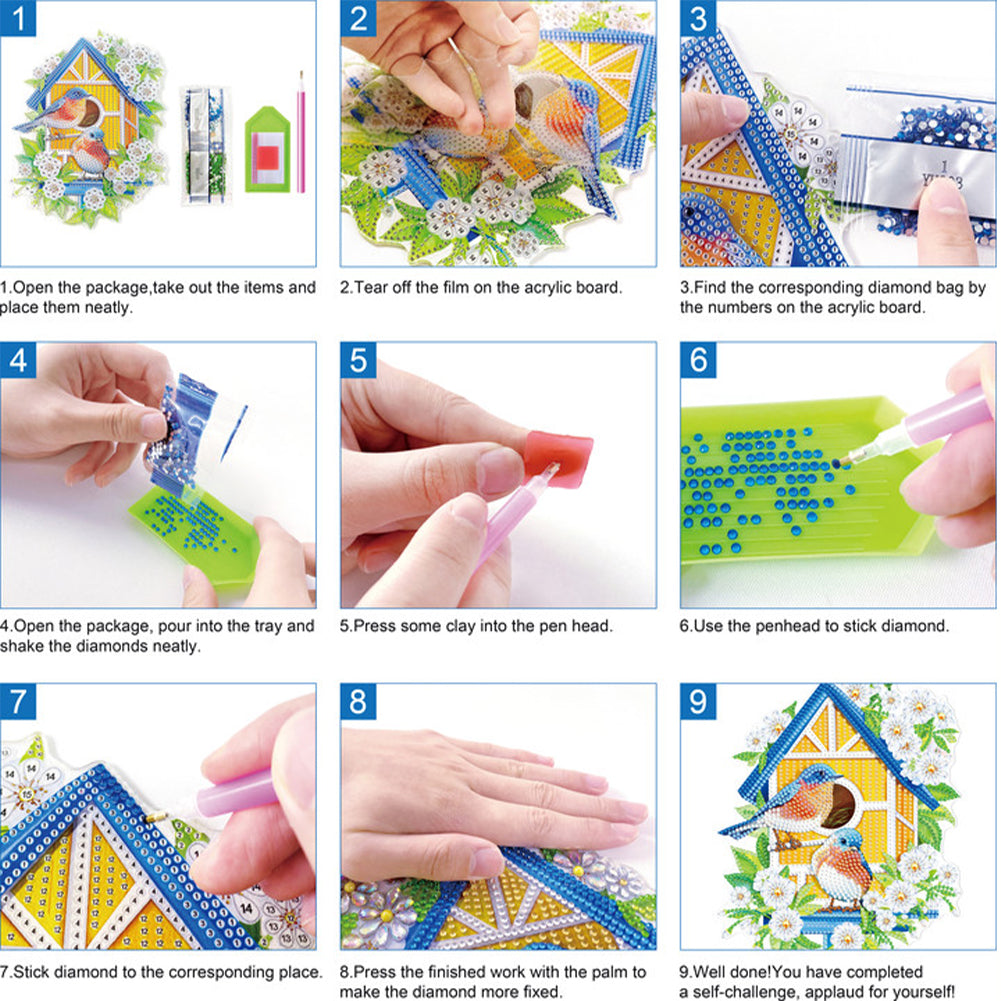 1

1.Open the package,take out the items and place them neatly.

2

2.Tear off the film on the acrylic board.

3

3.Find the corresponding diamond bag by the numbers on the acrylic board.

4

4.Open the package, pour into the tray and shake the diamonds neatly.

5

5.Press some clay into the pen head.

6

6.Use the penhead to stick diamond.

7

7.Stick diamond to the corresponding place.

8

8.Press the finished work with the palm to make the diamond more fixed.

9

9.Well done!You have completed a self-challenge, applaud for yourself!