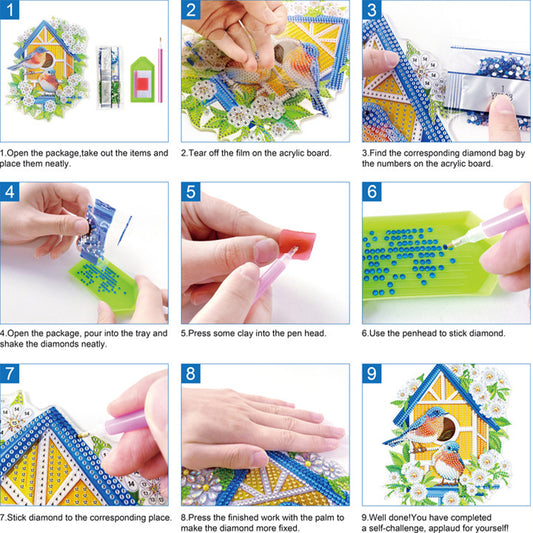 1

1.Open the package,take out the items and place them neatly.

2

2.Tear off the film on the acrylic board.

3

3.Find the corresponding diamond bag by the numbers on the acrylic board.

4

4.Open the package, pour into the tray and shake the diamonds neatly.

5

5.Press some clay into the pen head.

6

6.Use the penhead to stick diamond.

7

7.Stick diamond to the corresponding place.

8

8.Press the finished work with the palm to make the diamond more fixed.

9

9.Well done!You have completed a self-challenge, applaud for yourself!